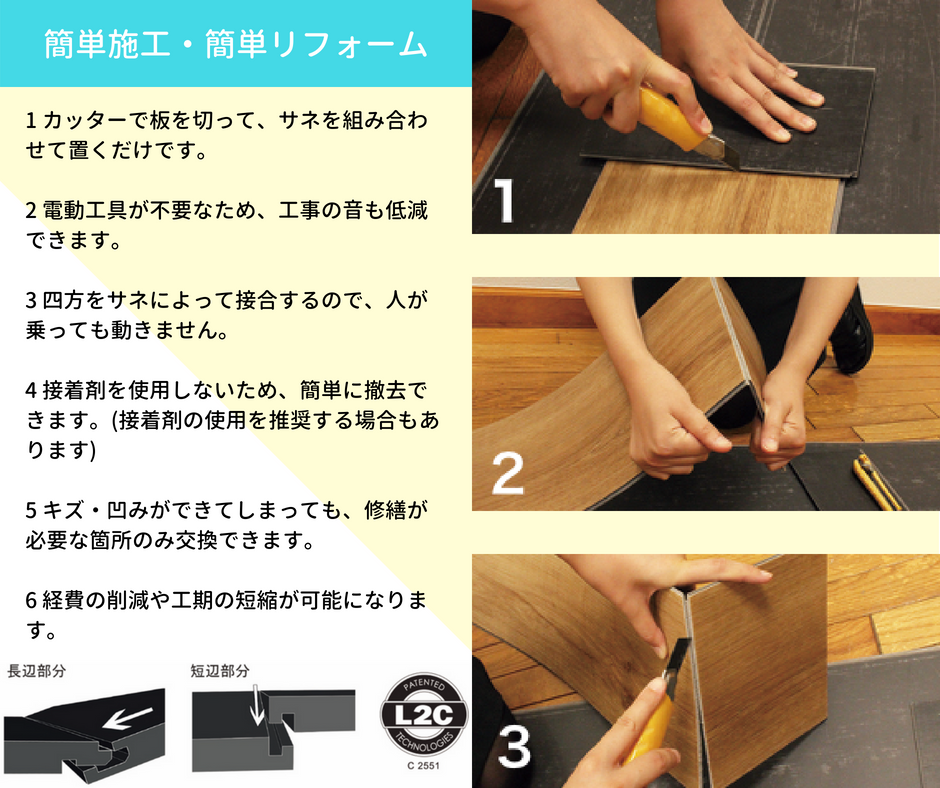 簡単施工・簡単リフォーム

1 カッターで板を切って、サネを組み合わせて置くだけです。

2 電動工具が不要なため、工事の音も低減できます。

3 四方をサネによって接合するので、人が乗っても動きません。

4 接着剤を使用しないため、簡単に撤去できます。(接着剤の使用を推奨する場合もあります)

5 キズ・凹みができてしまっても、修繕が必要な箇所のみ交換できます。

6 経費の削減や工期の短縮が可能になります。

長辺部分

短辺部分

PATENTED
L2C
TECHNOLOGIES
C 2551

1

2

3